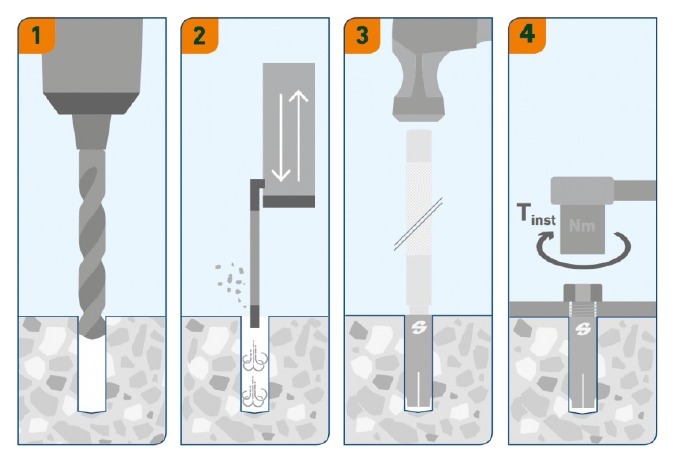 1

2

3

4

$T_{inst}$

Nm