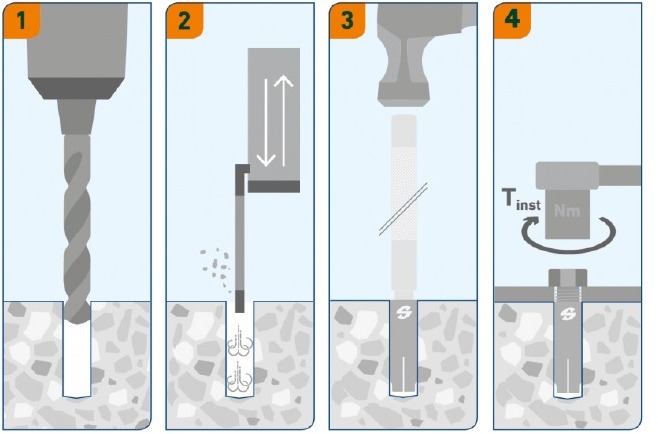 1

2

3

4

$T_{inst}$

Nm