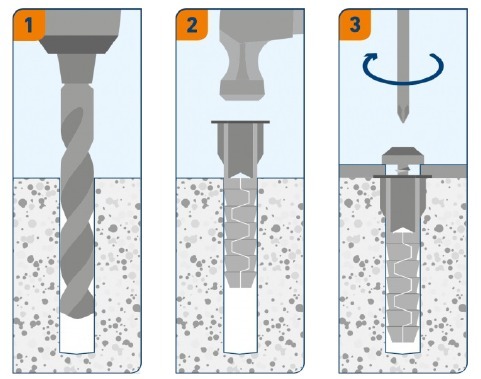 1

2

3