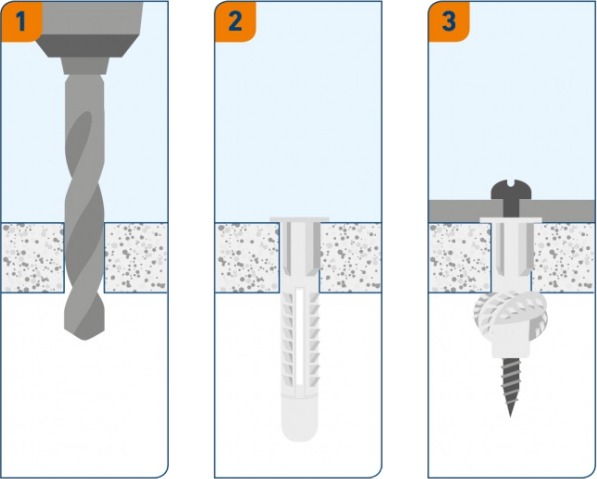 1

2

3