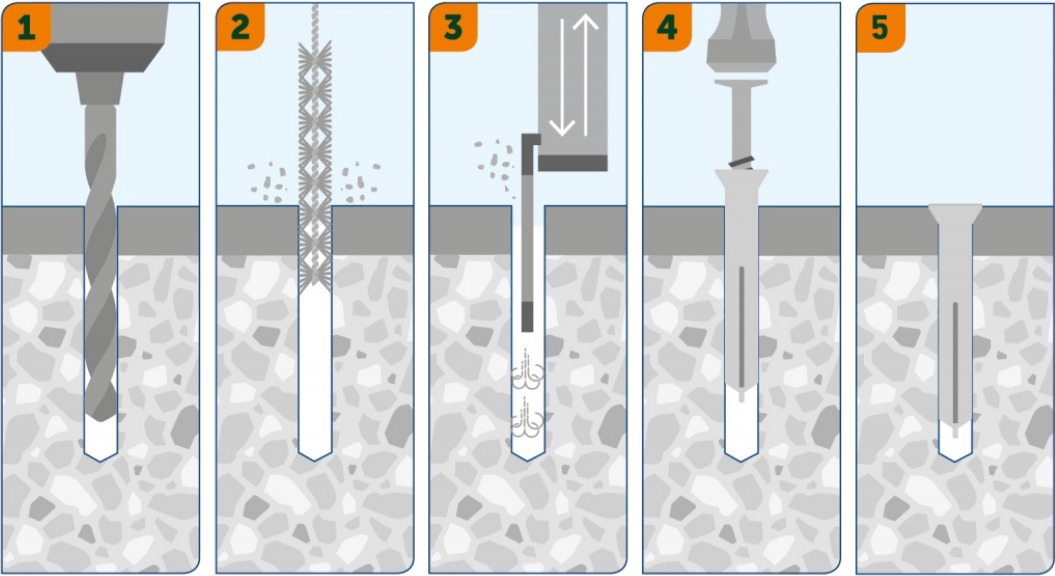 1

2

3

4

5