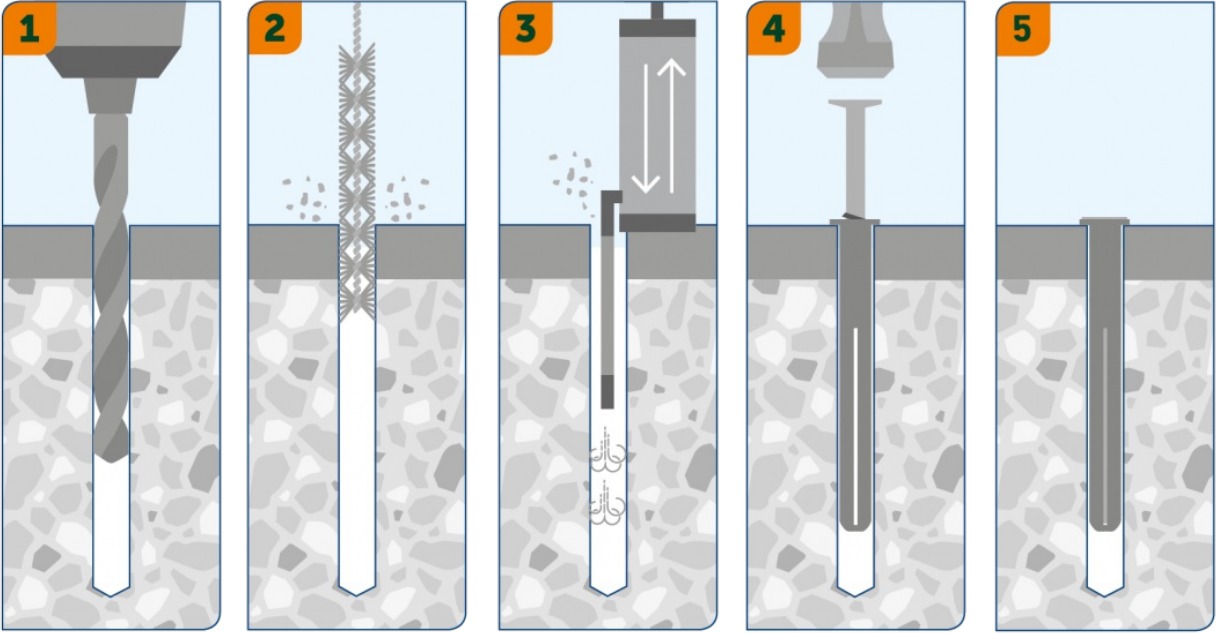 1

2

3

4

5