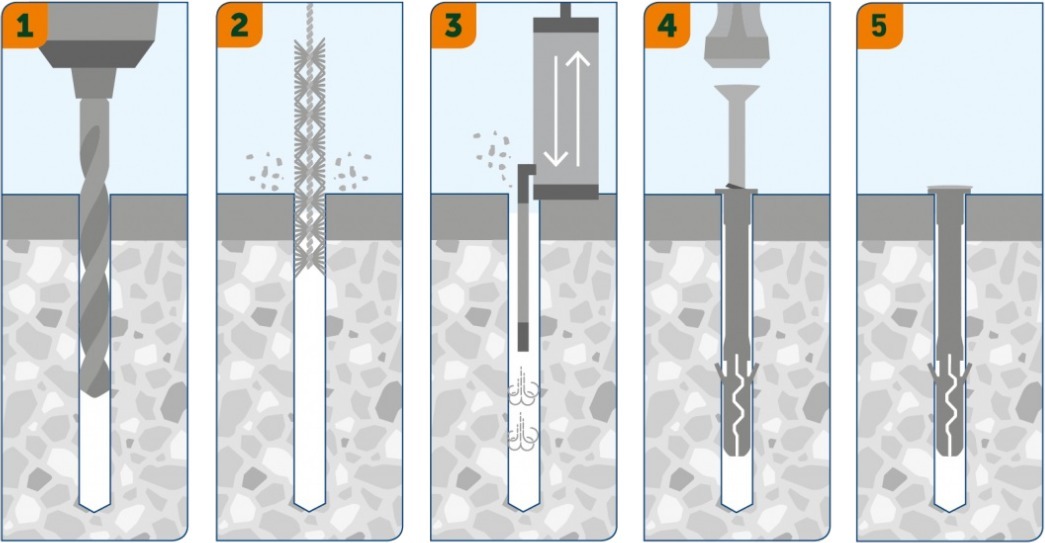 1

2

3

4

5